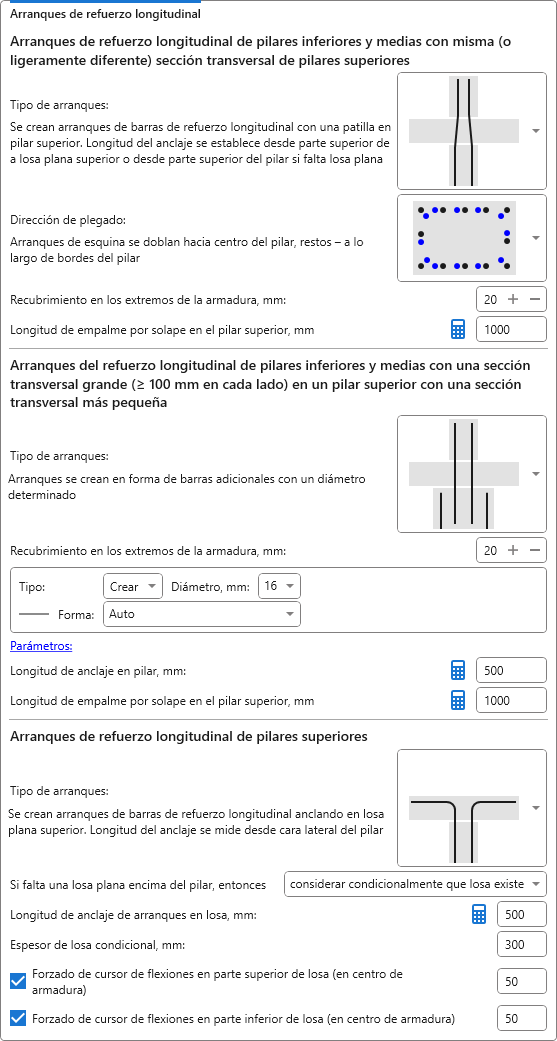 Arranques de refuerzo longitudinal

Arranques de refuerzo longitudinal de pilares inferiores y medias con misma (o ligeramente diferente) sección transversal de pilares superiores

Tipo de arranques:
Se crean arranques de barras de refuerzo longitudinal con una patilla en pilar superior. Longitud del anclaje se establece desde parte superior de a losa plana superior o desde parte superior del pilar si falta losa plana

Dirección de plegado:
Arranques de esquina se doblan hacia centro del pilar, restos – a lo largo de bordes del pilar

Recubrimiento en los extremos de la armadura, mm: 20

Longitud de empalme por solape en el pilar superior, mm 1000

Arranques del refuerzo longitudinal de pilares inferiores y medias con una sección transversal grande (≥ 100 mm en cada lado) en un pilar superior con una sección transversal más pequeña

Tipo de arranques:
Arranques se crean en forma de barras adicionales con un diámetro determinado

Recubrimiento en los extremos de la armadura, mm: 20

Tipo: Crear Diámetro, mm: 16
Forma: Auto

Parámetros:

Longitud de anclaje en pilar, mm: 500

Longitud de empalme por solape en el pilar superior, mm 1000

Arranques de refuerzo longitudinal de pilares superiores

Tipo de arranques:
Se crean arranques de barras de refuerzo longitudinal anclando en losa plana superior. Longitud del anclaje se mide desde cara lateral del pilar

Si falta una losa plana encima del pilar, entonces considerar condicionalmente que losa existe

Longitud de anclaje de arranques en losa, mm: 500

Espesor de losa condicional, mm: 300

Forzado de cursor de flexiones en parte superior de losa (en centro de armadura) 50

Forzado de cursor de flexiones en parte inferior de losa (en centro de armadura) 50