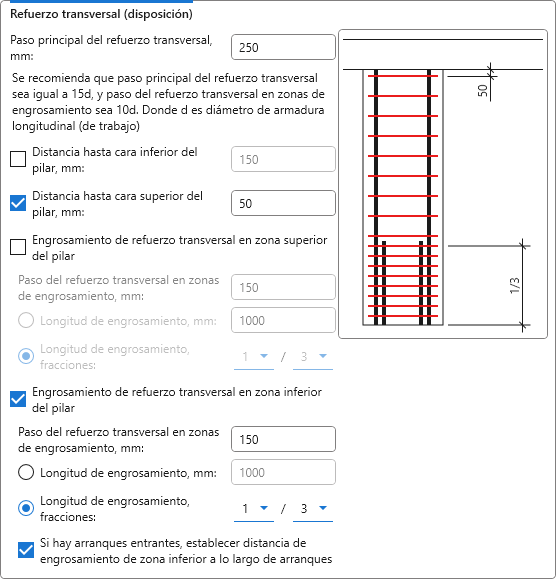 Refuerzo transversal (disposición)

Paso principal del refuerzo transversal, mm: 250

Se recomienda que paso principal del refuerzo transversal sea igual a 15d, y paso del refuerzo transversal en zonas de engrosamiento sea 10d. Donde d es diámetro de armadura longitudinal (de trabajo)

Distancia hasta cara inferior del pilar, mm: 150

Distancia hasta cara superior del pilar, mm: 50

Engrosamiento de refuerzo transversal en zona superior del pilar

Paso del refuerzo transversal en zonas de engrosamiento, mm: 150

Longitud de engrosamiento, mm: 1000

Longitud de engrosamiento, fracciones: 1 / 3

Engrosamiento de refuerzo transversal en zona inferior del pilar

Paso del refuerzo transversal en zonas de engrosamiento, mm: 150

Longitud de engrosamiento, mm: 1000

Longitud de engrosamiento, fracciones: 1 / 3

Si hay arranques entrantes, establecer distancia de engrosamiento de zona inferior a lo largo de arranques

50

1/3